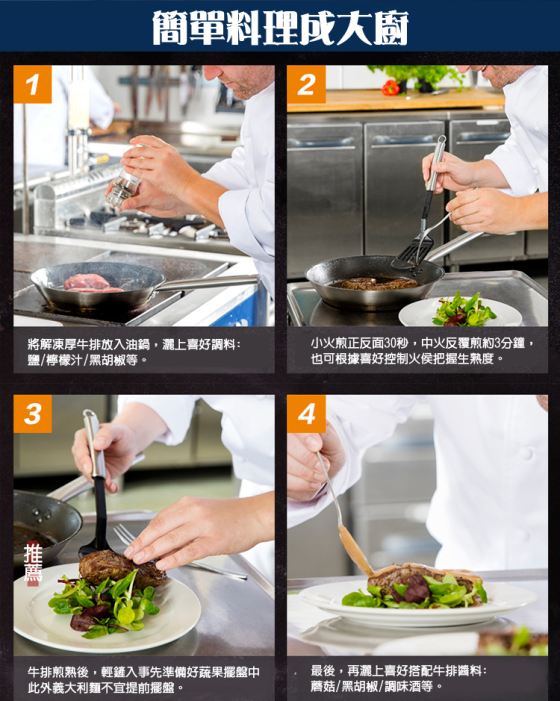 簡單料理成大廚

1

將解凍厚牛排放入油鍋，灑上喜好調料：鹽/檸檬汁/黑胡椒等。

2

小火煎正反面30秒，中火反覆煎約3分鐘，也可根據喜好控制火侯把握生熟度。

3

推薦

牛排煎熟後，輕鏟入事先準備好蔬果擺盤中此外義大利麵不宜提前擺盤。

4

最後，再灑上喜好搭配牛排醬料：蘑菇/黑胡椒/調味酒等。