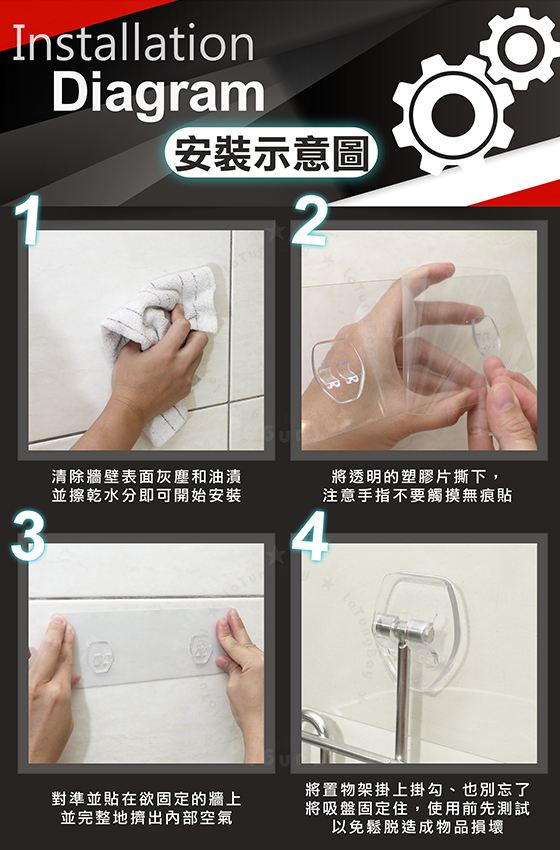 Installation
Diagram
安裝示意圖

1

清除牆壁表面灰塵和油漬
並擦乾水分即可開始安裝

2

將透明的塑膠片撕下，
注意手指不要觸摸無痕貼

3

對準並貼在欲固定的牆上
並完整地擠出內部空氣

4

將置物架掛上掛勾、也別忘了
將吸盤固定住，使用前先測試
以免鬆脫造成物品損壞