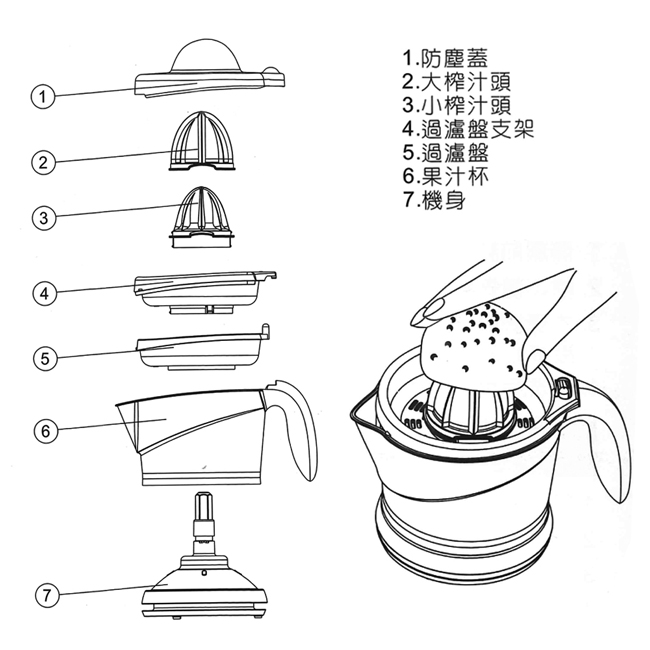 1
2
3
4
5
6
7

1.防塵蓋
2.大榨汁頭
3.小榨汁頭
4.過濾盤支架
5.過濾盤
6.果汁杯
7.機身