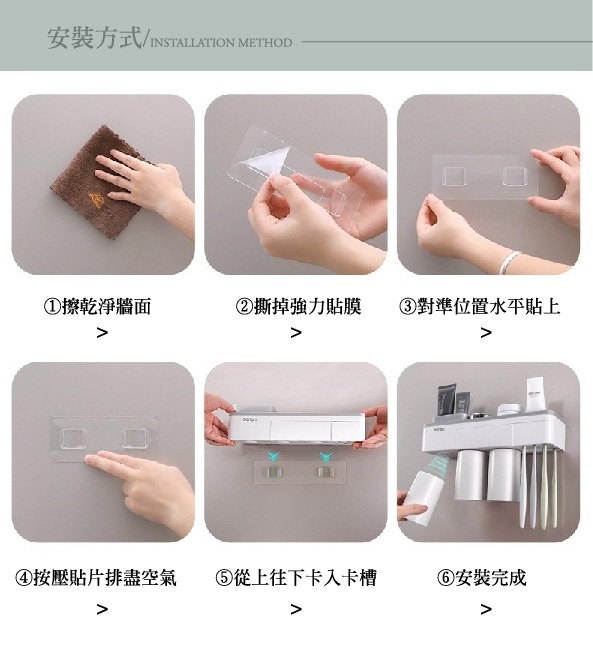 安裝方式/INSTALLATION METHOD

①擦乾淨牆面
>

②撕掉強力貼膜
>

③對準位置水平貼上
>

④按壓貼片排盡空氣
>

⑤從上往下卡入卡槽
>

⑥安裝完成
>