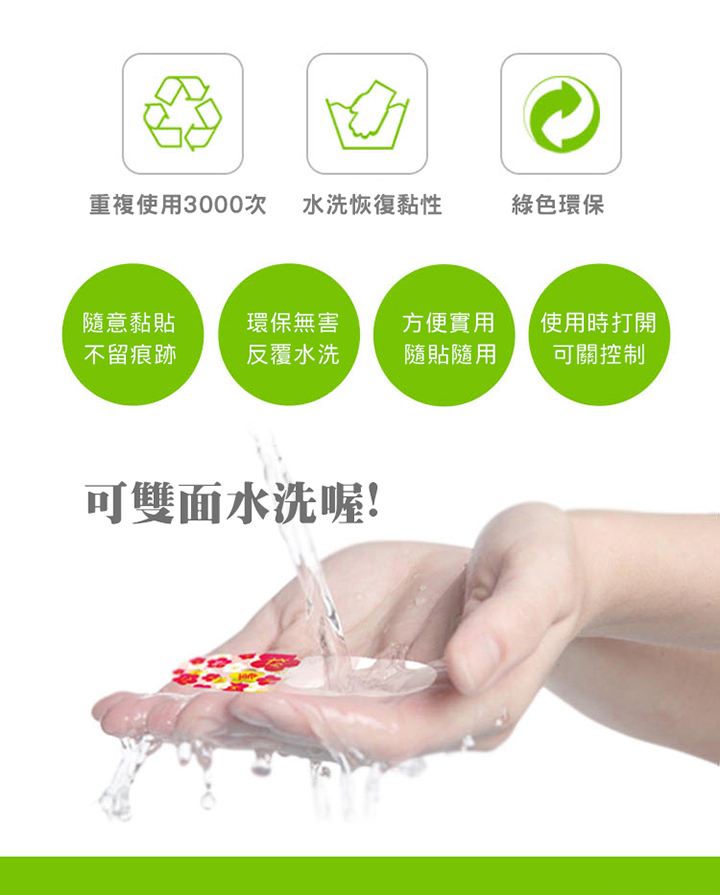 重複使用3000次

水洗恢復黏性

綠色環保

隨意黏貼
不留痕跡

環保無害
反覆水洗

方便實用
隨貼隨用

使用時打開
可關控制

可雙面水洗喔!