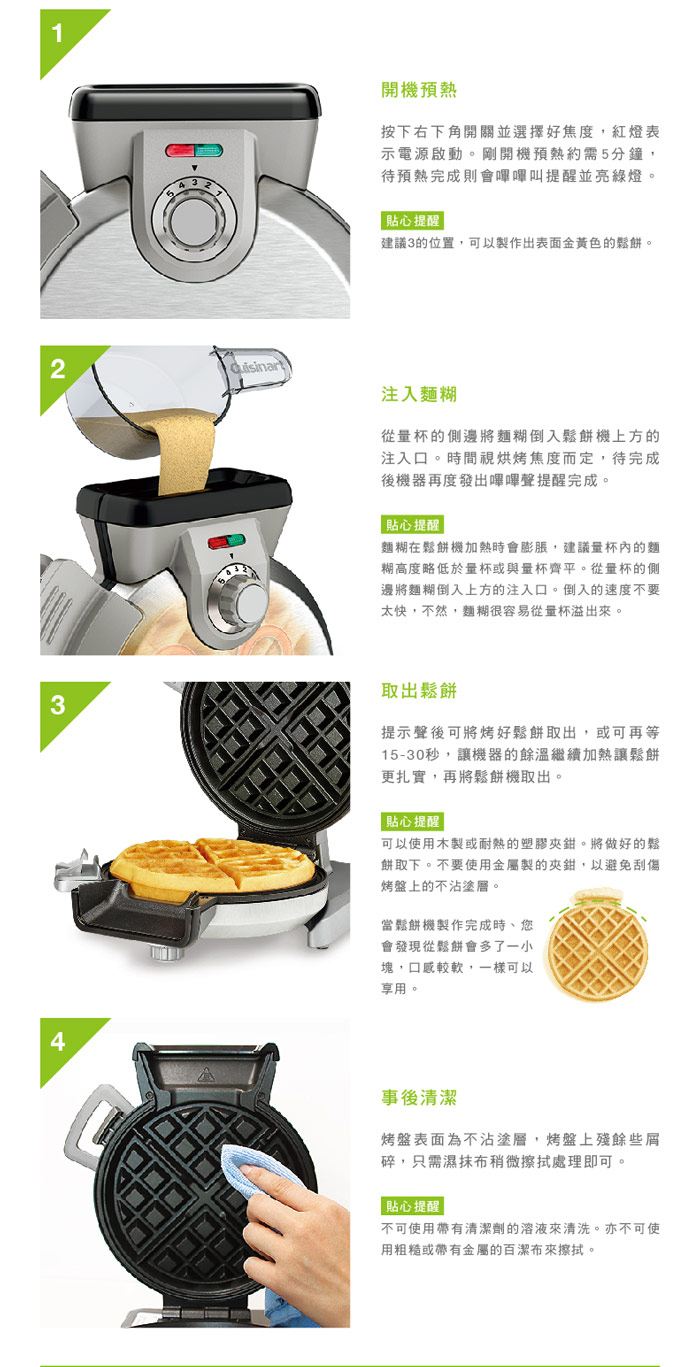 1

5 4 3 2 1

開機預熱

按下右下角開關並選擇好焦度，紅燈表示電源啟動。剛開機預熱約需5分鐘，待預熱完成則會嗶嗶叫提醒並亮綠燈。

貼心提醒
建議3的位置，可以製作出表面金黃色的鬆餅。

2

Cuisinart

5 4 3 2

注入麵糊

從量杯的側邊將麵糊倒入鬆餅機上方的注入口。時間視烘烤焦度而定，待完成後機器再度發出嗶嗶聲提醒完成。

貼心提醒
麵糊在鬆餅機加熱時會膨脹，建議量杯內的麵糊高度略低於量杯或與量杯齊平。從量杯的側邊將麵糊倒入上方的注入口。倒入的速度不要太快，不然，麵糊很容易從量杯溢出來。

3

取出鬆餅

提示聲後可將烤好鬆餅取出，或可再等15-30秒，讓機器的餘溫繼續加熱讓鬆餅更扎實，再將鬆餅機取出。

貼心提醒
可以使用木製或耐熱的塑膠夾鉗。將做好的鬆餅取下。不要使用金屬製的夾鉗，以避免刮傷烤盤上的不沾塗層。

當鬆餅機製作完成時、您會發現從鬆餅會多了一小塊，口感較軟，一樣可以享用。

4

事後清潔

烤盤表面為不沾塗層，烤盤上殘餘些屑碎，只需濕抹布稍微擦拭處理即可。

貼心提醒
不可使用帶有清潔劑的溶液來清洗。亦不可使用粗糙或帶有金屬的百潔布來擦拭。