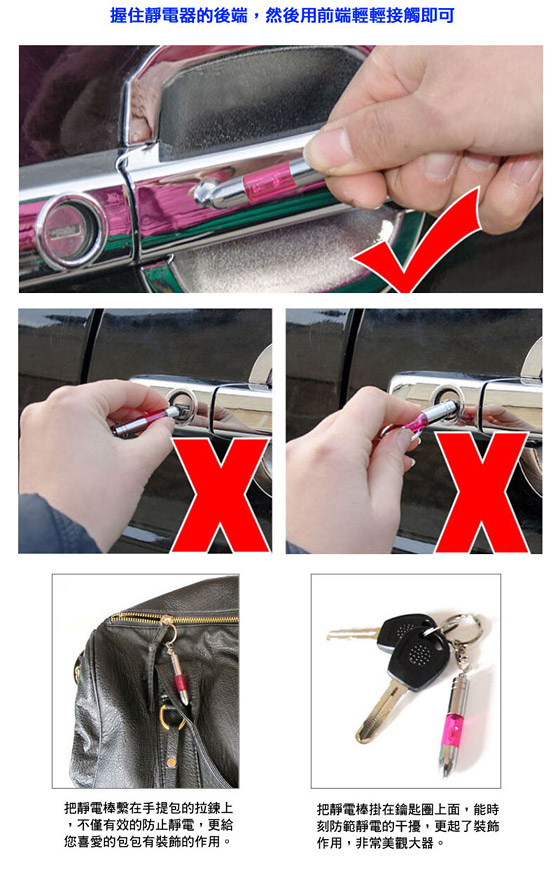 握住靜電器的後端，然後用前端輕輕接觸即可

把靜電棒繫在手提包的拉鍊上，不僅有效的防止靜電，更給您喜愛的包包有裝飾的作用。

把靜電棒掛在鑰匙圈上面，能時刻防範靜電的干擾，更起了裝飾作用，非常美觀大器。