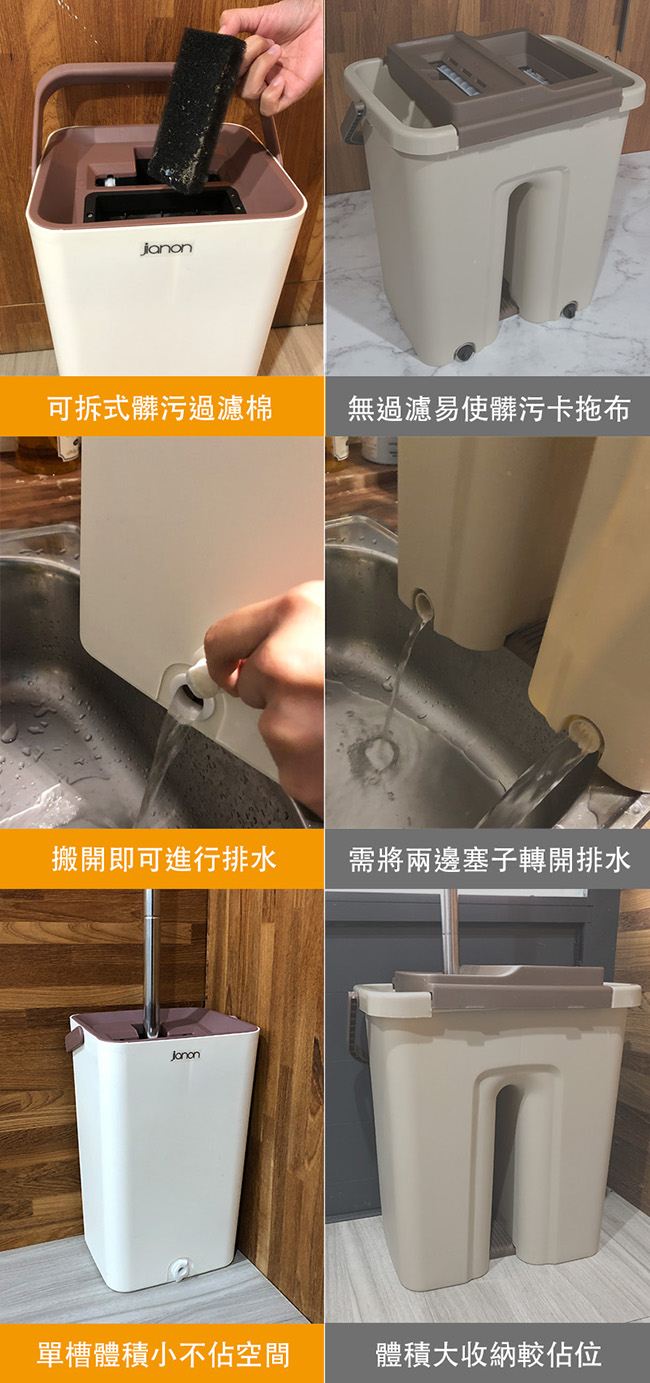 jianon

可拆式髒污過濾棉

無過濾易使髒污卡拖布

搬開即可進行排水

需將兩邊塞子轉開排水

jianon

單槽體積小不佔空間

體積大收納較佔位