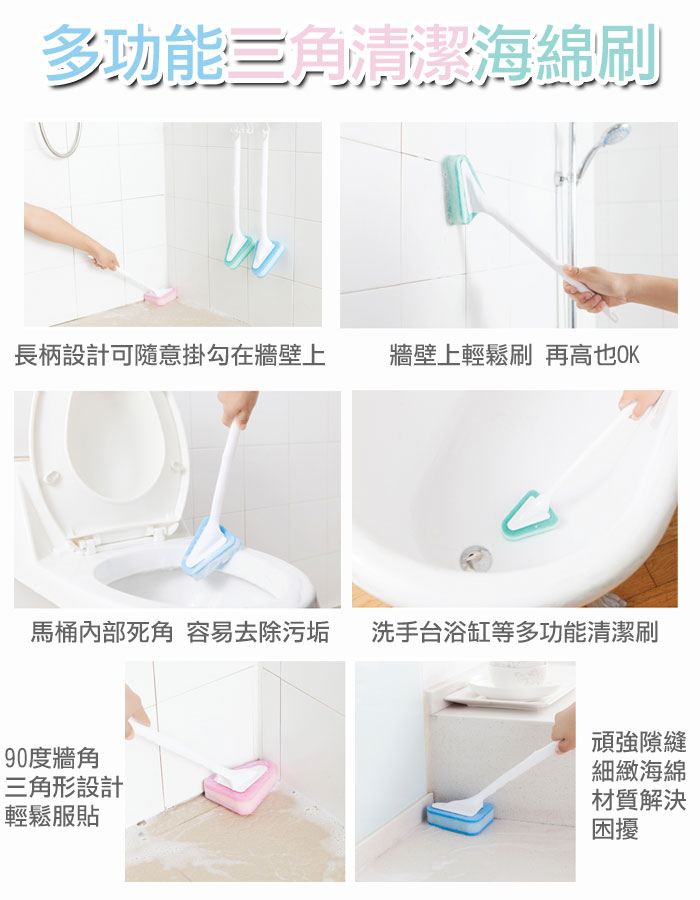 多功能三角清潔海綿刷

長柄設計可隨意掛勾在牆壁上

牆壁上輕鬆刷 再高也OK

馬桶內部死角 容易去除污垢

洗手台浴缸等多功能清潔刷

90度牆角
三角形設計
輕鬆服貼

頑強隙縫
細緻海綿
材質解決
困擾