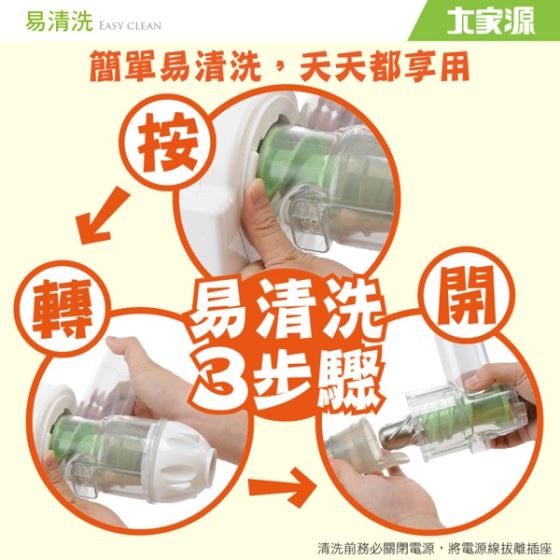 易清洗 EASY CLEAN

大家源

簡單易清洗，天天都享用

按

轉

易清洗
3步驟

開

清洗前務必關閉電源，將電源線拔離插座