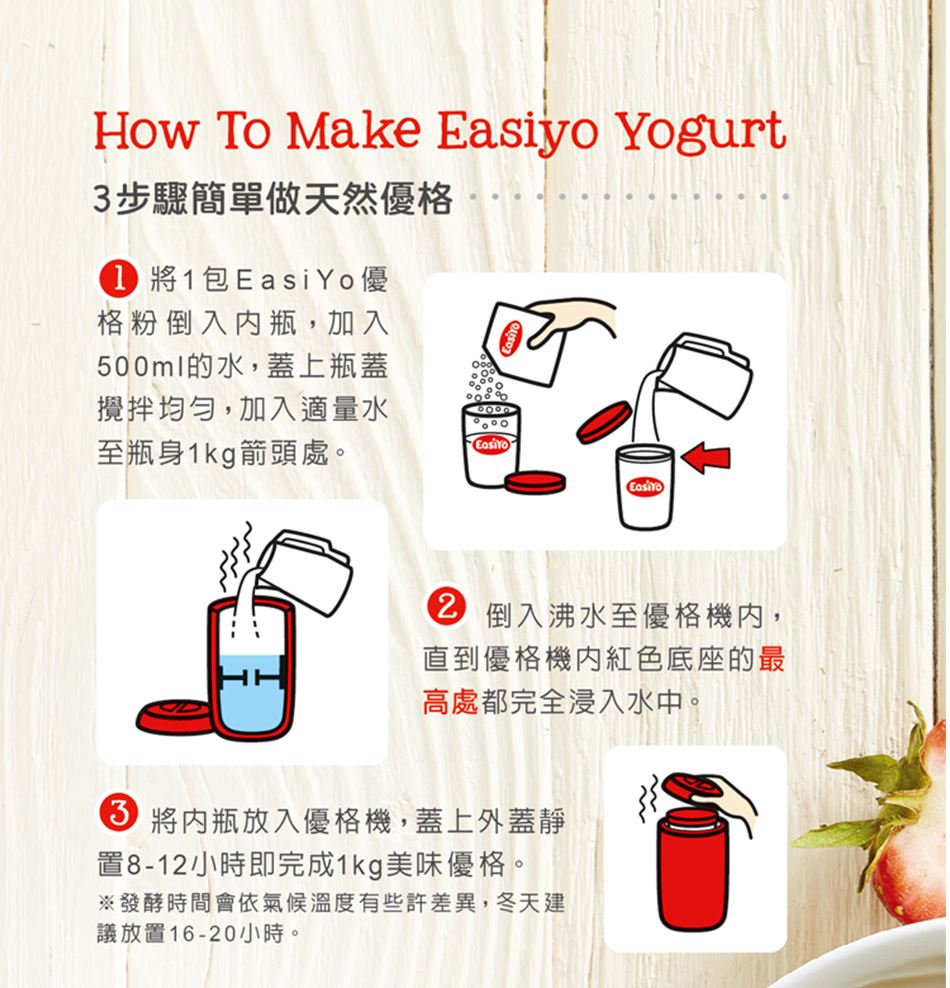 How To Make Easiyo Yogurt

3步驟簡單做天然優格

1 將1包EasiYo優格粉倒入內瓶，加入500ml的水，蓋上瓶蓋攪拌均勻，加入適量水至瓶身1kg箭頭處。

EasiYo

EasiYo

EasiYo

2 倒入沸水至優格機內，直到優格機內紅色底座的最高處都完全浸入水中。

3 將內瓶放入優格機，蓋上外蓋靜置8-12小時即完成1kg美味優格。

※發酵時間會依氣候溫度有些許差異，冬天建議放置16-20小時。