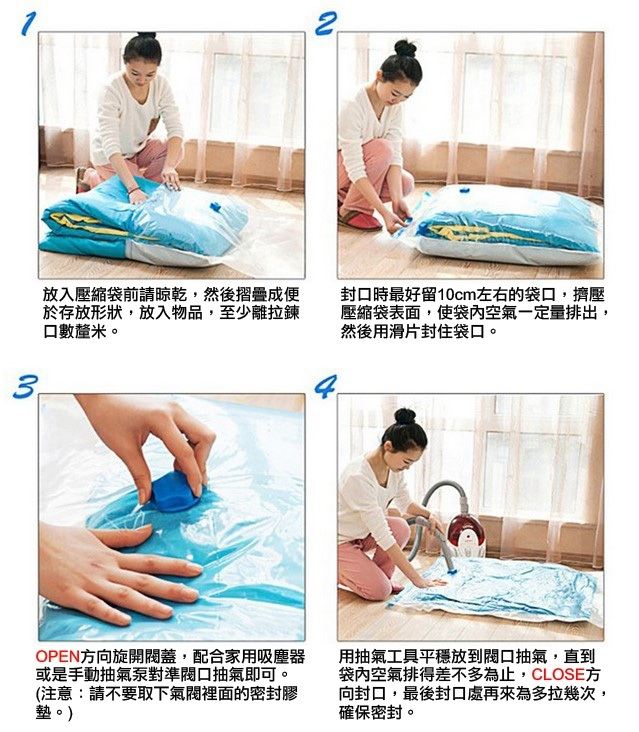 1

放入壓縮袋前請晾乾，然後摺疊成便於存放形狀，放入物品，至少離拉鍊口數釐米。

2

封口時最好留10cm左右的袋口，擠壓壓縮袋表面，使袋內空氣一定量排出，然後用滑片封住袋口。

3

OPEN方向旋開閥蓋，配合家用吸塵器或是手動抽氣泵對準閥口抽氣即可。(注意：請不要取下氣閥裡面的密封膠墊。)

4

用抽氣工具平穩放到閥口抽氣，直到袋內空氣排得差不多為止，CLOSE方向封口，最後封口處再來為多拉幾次，確保密封。