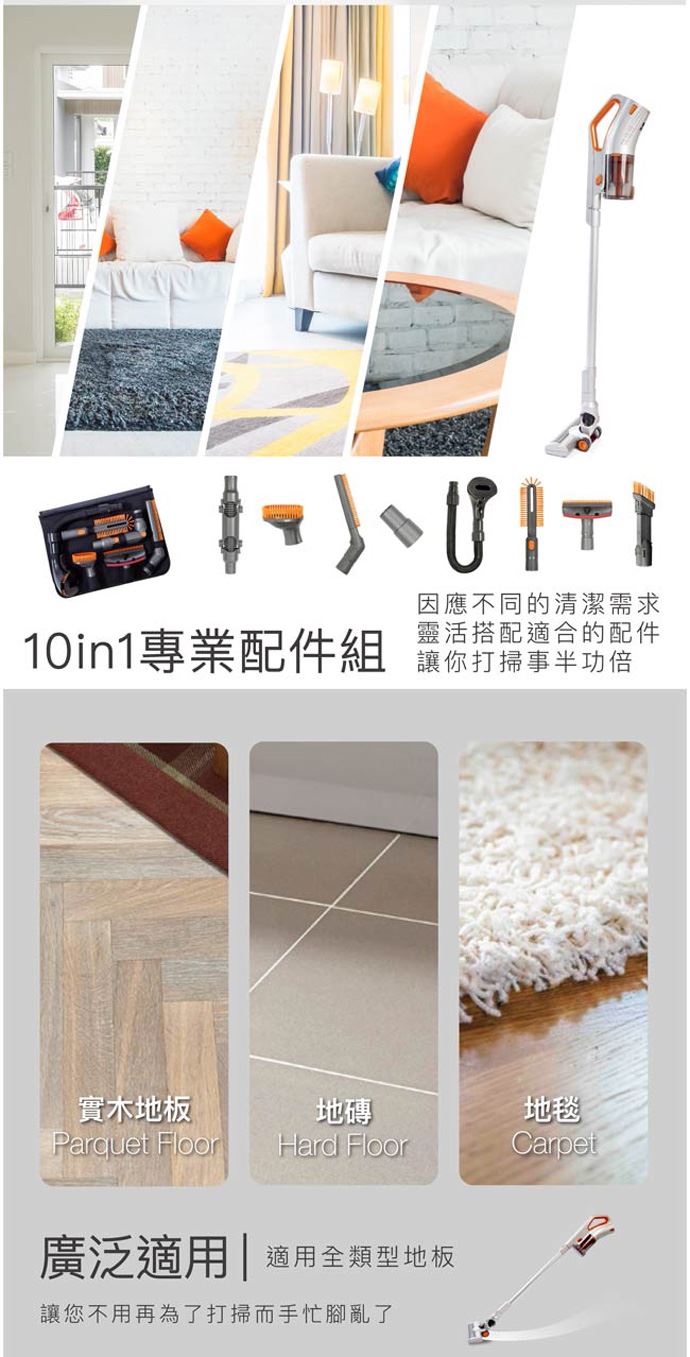 10in1專業配件組

因應不同的清潔需求
靈活搭配適合的配件
讓你打掃事半功倍

實木地板
Parquet Floor

地磚
Hard Floor

地毯
Carpet

廣泛適用 | 適用全類型地板

讓您不用再為了打掃而手忙腳亂了