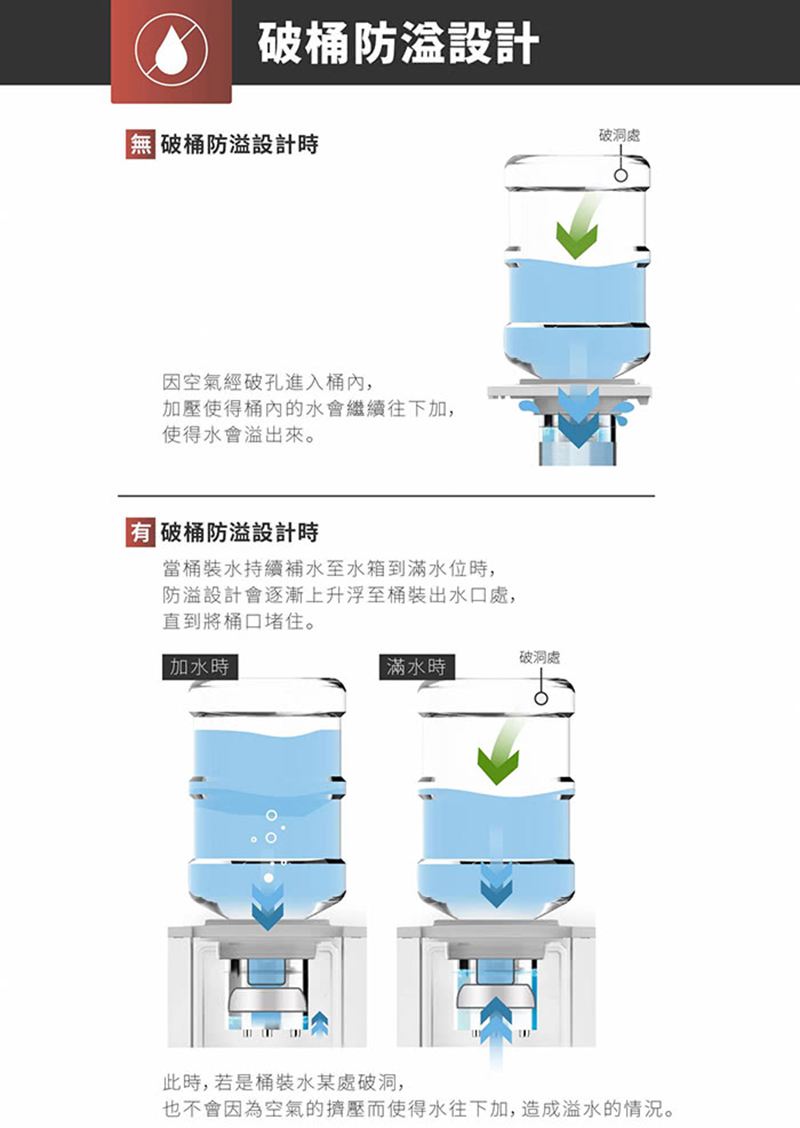 破桶防溢設計

無 破桶防溢設計時

破洞處

因空氣經破孔進入桶內，
加壓使得桶內的水會繼續往下加，
使得水會溢出來。

有 破桶防溢設計時

當桶裝水持續補水至水箱到滿水位時，
防溢設計會逐漸上升浮至桶裝出水口處，
直到將桶口堵住。

加水時

滿水時

破洞處

此時，若是桶裝水某處破洞，
也不會因為空氣的擠壓而使得水往下加，造成溢水的情況。