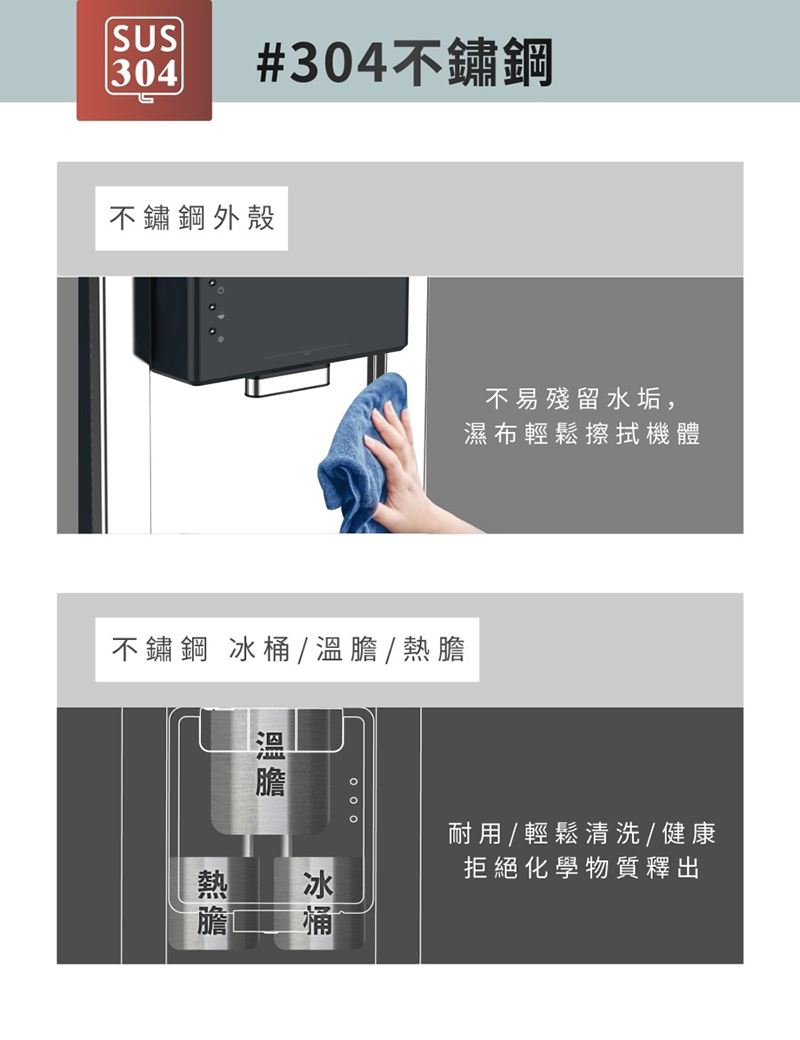 SUS 304

#304不鏽鋼

不鏽鋼外殼

不易殘留水垢，
濕布輕鬆擦拭機體

不鏽鋼 冰桶/溫膽/熱膽

溫膽

熱膽

冰桶

耐用/輕鬆清洗/健康
拒絕化學物質釋出