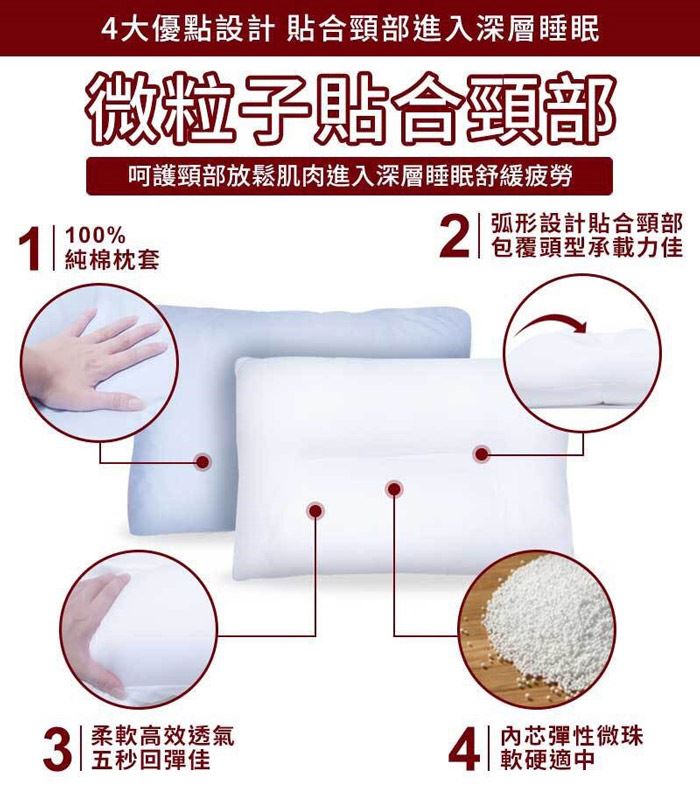 4大優點設計 貼合頸部進入深層睡眠

微粒子貼合頸部

呵護頸部放鬆肌肉進入深層睡眠舒緩疲勞

1 100%
純棉枕套

2 弧形設計貼合頸部
包覆頭型承載力佳

3 柔軟高效透氣
五秒回彈佳

4 內芯彈性微珠
軟硬適中