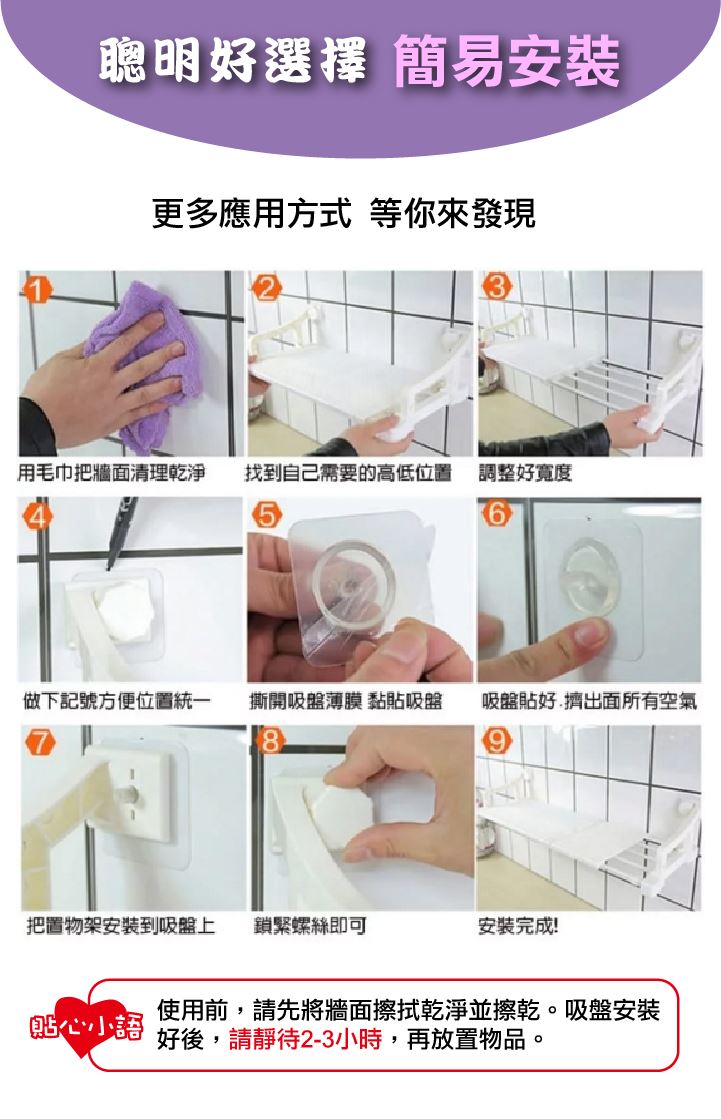 聰明好選擇 簡易安裝

更多應用方式 等你來發現

1
用毛巾把牆面清理乾淨

2
找到自己需要的高低位置

3
調整好寬度

4
做下記號方便位置統一

5
撕開吸盤薄膜 黏貼吸盤

6
吸盤貼好 擠出面所有空氣

7
把置物架安裝到吸盤上

8
鎖緊螺絲即可

9
安裝完成!

貼心小語
使用前，請先將牆面擦拭乾淨並擦乾。吸盤安裝好後，請靜待2-3小時，再放置物品。