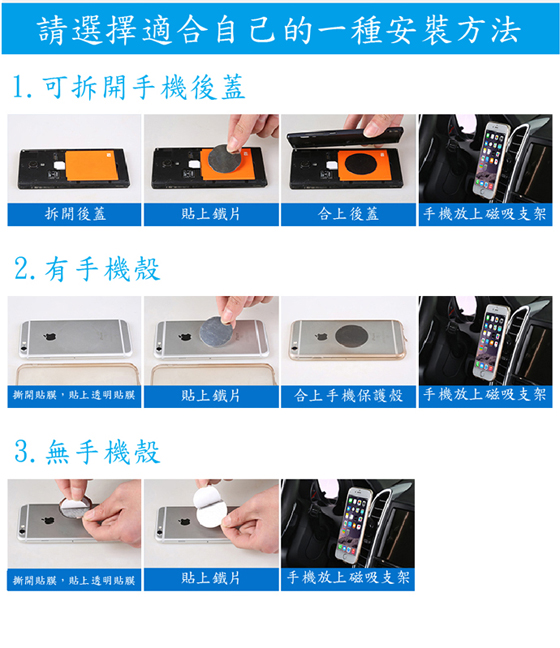 請選擇適合自己的一種安裝方法

1. 可拆開手機後蓋

拆開後蓋

貼上鐵片

合上後蓋

手機放上磁吸支架

2. 有手機殼

撕開貼膜，貼上透明貼膜

貼上鐵片

合上手機保護殼

手機放上磁吸支架

3. 無手機殼

撕開貼膜，貼上透明貼膜

貼上鐵片

手機放上磁吸支架