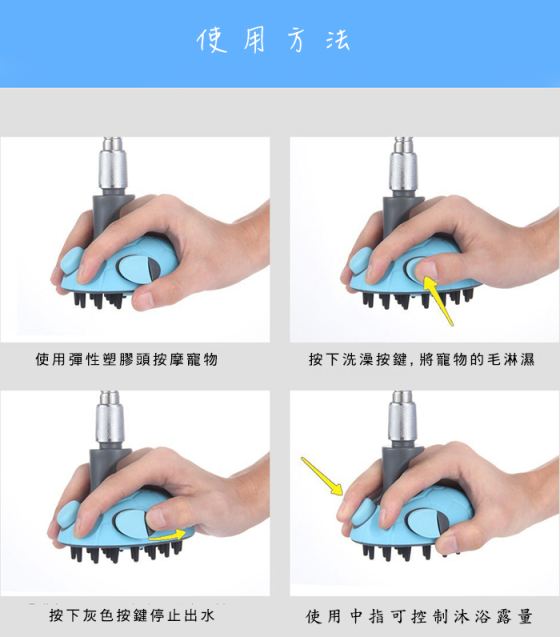 使用方法

使用彈性塑膠頭按摩寵物

按下洗澡按鍵，將寵物的毛淋濕

按下灰色按鍵停止出水

使用中指可控制沐浴露量