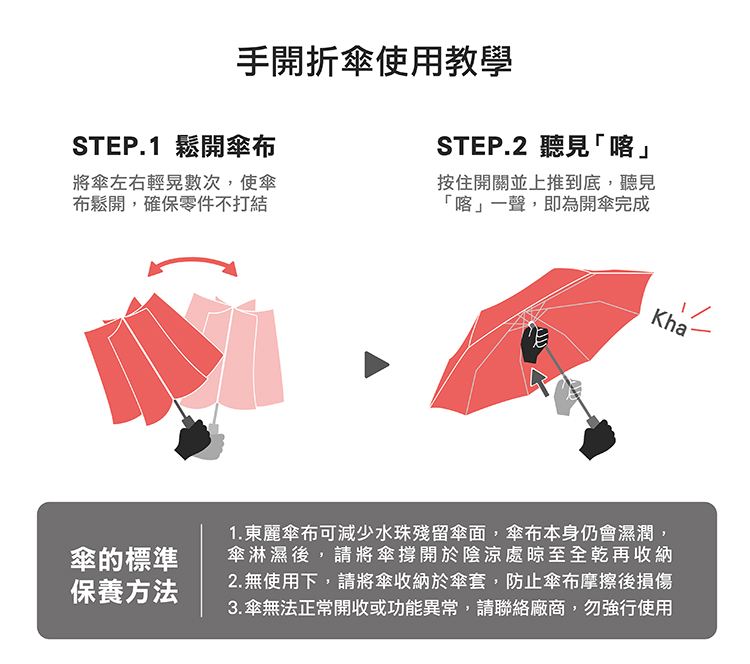 手開折傘使用教學

STEP.1 鬆開傘布

將傘左右輕晃數次，使傘布鬆開，確保零件不打結

STEP.2 聽見「喀」

按住開關並上推到底，聽見「喀」一聲，即為開傘完成

Kha

傘的標準保養方法

1.東麗傘布可減少水珠殘留傘面，傘布本身仍會濕潤，傘淋濕後，請將傘撐開於陰涼處晾至全乾再收納
2.無使用下，請將傘收納於傘套，防止傘布摩擦後損傷
3.傘無法正常開收或功能異常，請聯絡廠商，勿強行使用