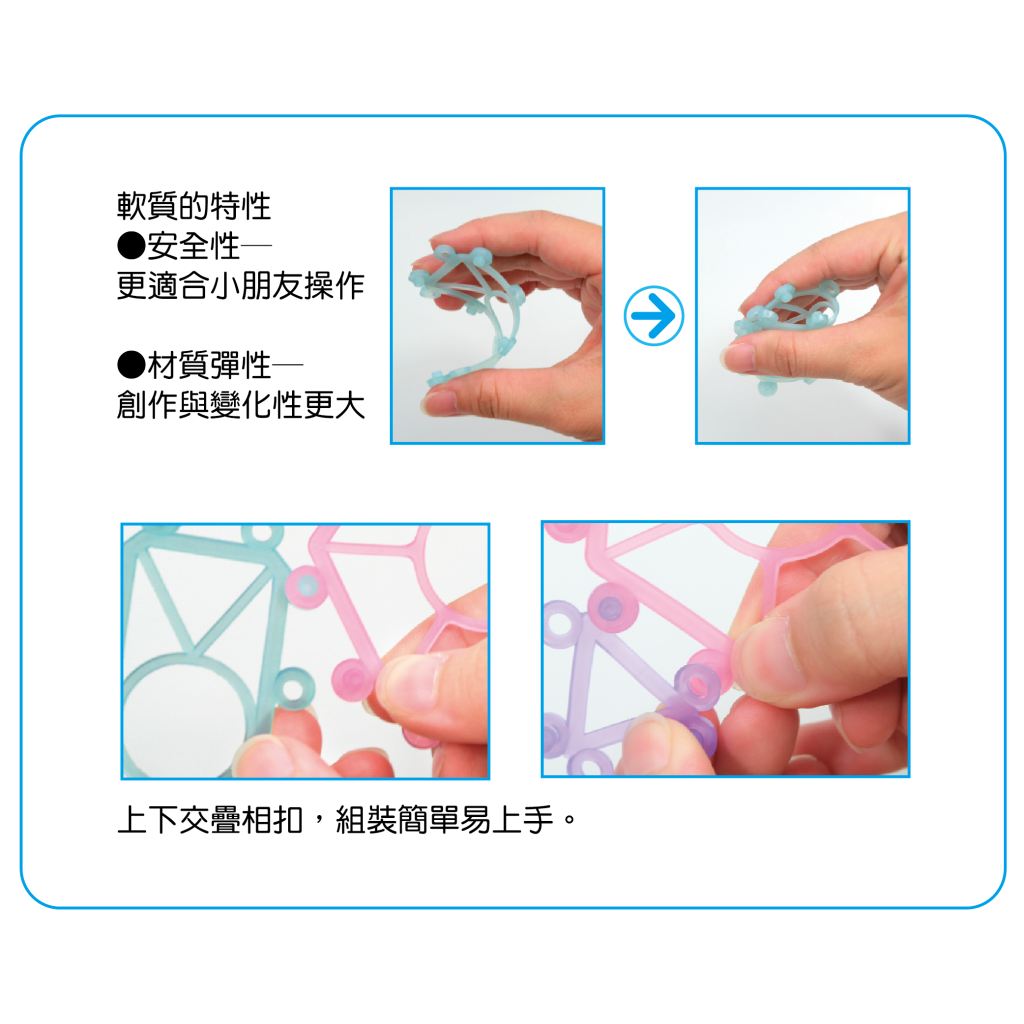 軟質的特性
●安全性—
更適合小朋友操作

●材質彈性—
創作與變化性更大

上下交疊相扣，組裝簡單易上手。