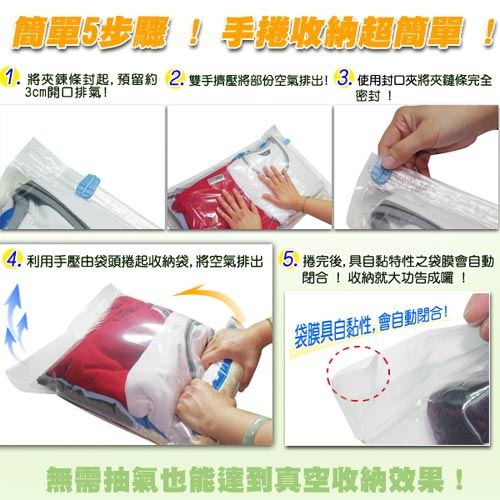 簡單5步驟 ！ 手捲收納超簡單 ！

1. 將夾鍊條封起，預留約3cm開口排氣！

2. 雙手擠壓將部份空氣排出！

3. 使用封口夾將夾鏈條完全密封 ！

4. 利用手壓由袋頭捲起收納袋，將空氣排出

5. 捲完後，具自黏特性之袋膜會自動閉合 ！ 收納就大功告成囉 ！

袋膜具自黏性，會自動閉合！

無需抽氣也能達到真空收納效果 ！