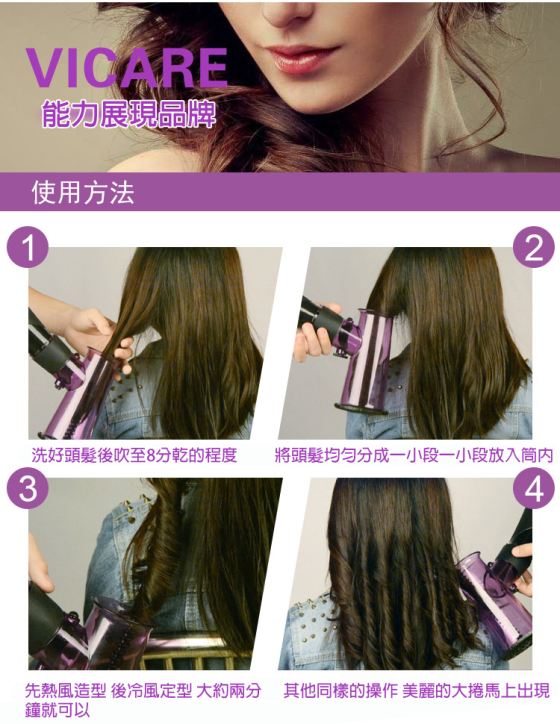 VICARE
能力展現品牌

使用方法

1

洗好頭髮後吹至8分乾的程度

2

將頭髮均勻分成一小段一小段放入筒內

3

先熱風造型 後冷風定型 大約兩分鐘就可以

4

其他同樣的操作 美麗的大捲馬上出現