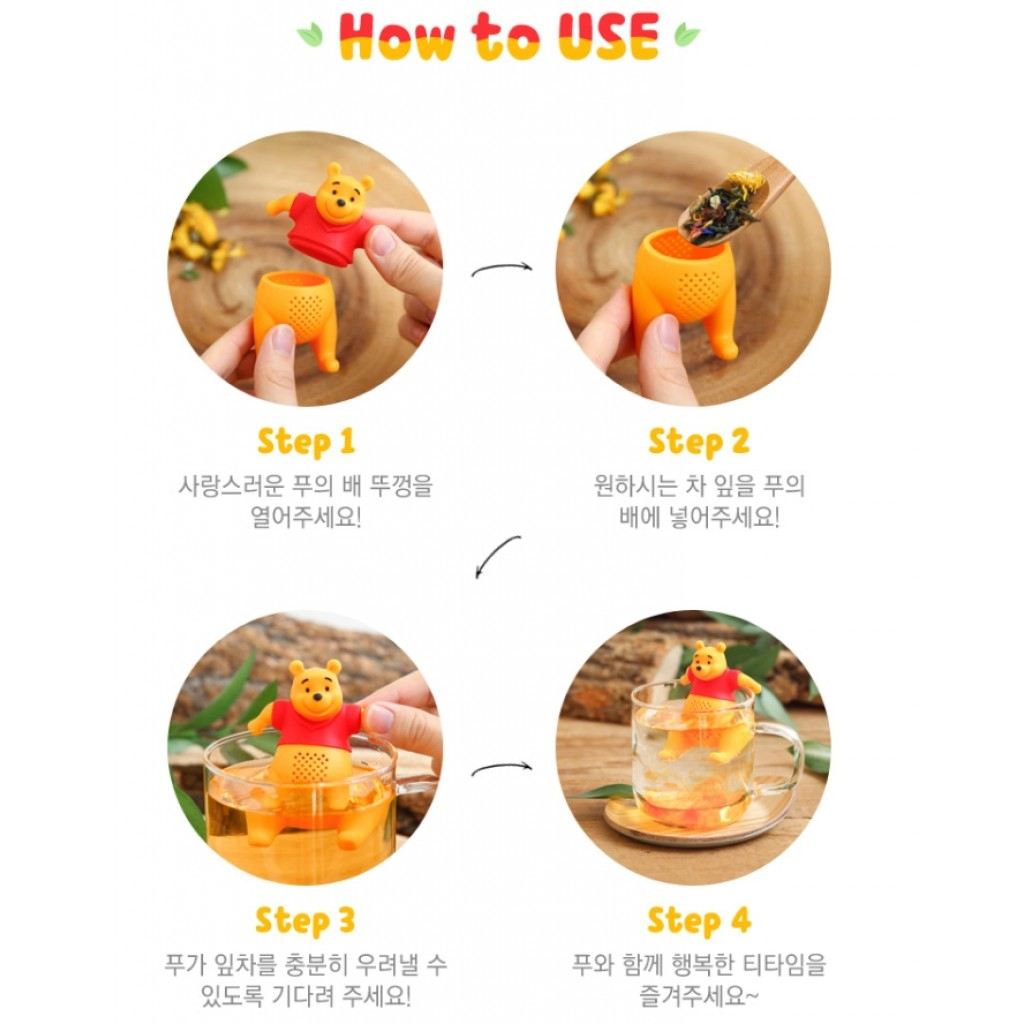 How to USE

Step 1
사랑스러운 푸의 배 뚜껑을 열어주세요!

Step 2
원하시는 차 잎을 푸의 배에 넣어주세요!

Step 3
푸가 잎차를 충분히 우려낼 수 있도록 기다려 주세요!

Step 4
푸와 함께 행복한 티타임을 즐겨주세요~