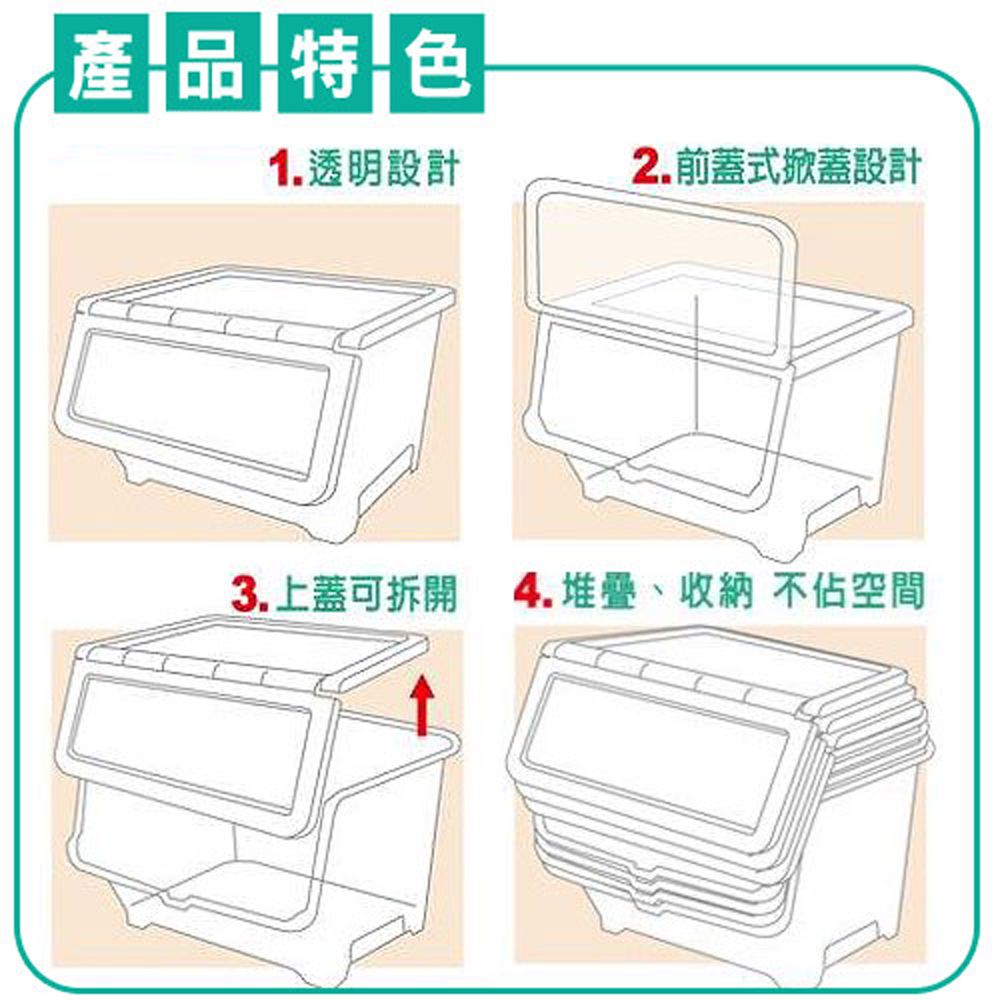 產品特色

1. 透明設計

2. 前蓋式掀蓋設計

3. 上蓋可拆開

4. 堆疊、收納 不佔空間