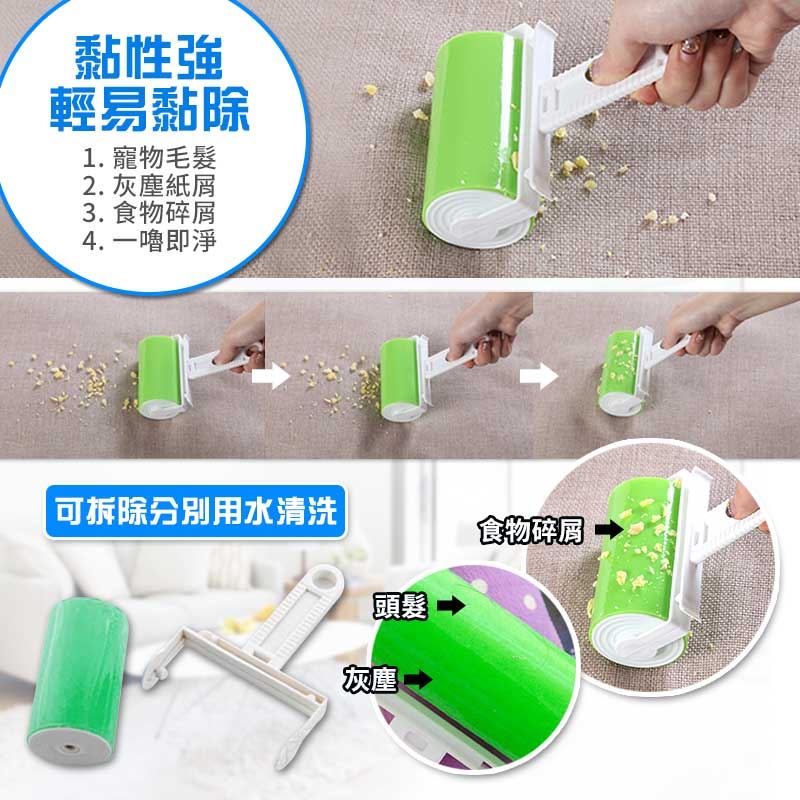 黏性強
輕易黏除

1. 寵物毛髮
2. 灰塵紙屑
3. 食物碎屑
4. 一嚕即淨

可拆除分別用水清洗

食物碎屑

頭髮

灰塵