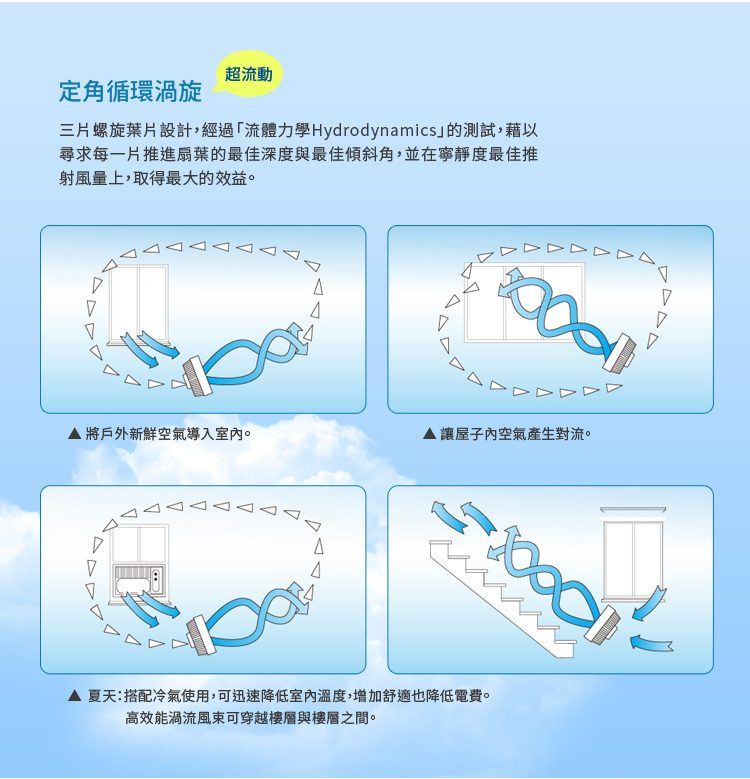 定角循環渦旋

超流動

三片螺旋葉片設計，經過「流體力學Hydrodynamics」的測試，藉以尋求每一片推進扇葉的最佳深度與最佳傾斜角，並在寧靜度最佳推射風量上，取得最大的效益。

▲ 將戶外新鮮空氣導入室內。

▲ 讓屋子內空氣產生對流。

▲ 夏天：搭配冷氣使用，可迅速降低室內溫度，增加舒適也降低電費。
高效能渦流風束可穿越樓層與樓層之間。