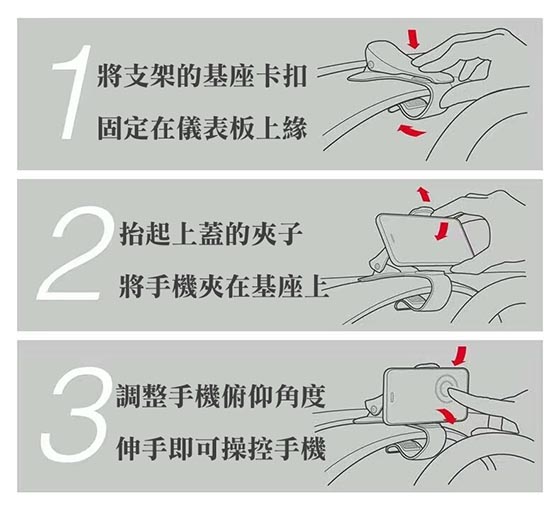 1
將支架的基座卡扣
固定在儀表板上緣

2
抬起上蓋的夾子
將手機夾在基座上

3
調整手機俯仰角度
伸手即可操控手機