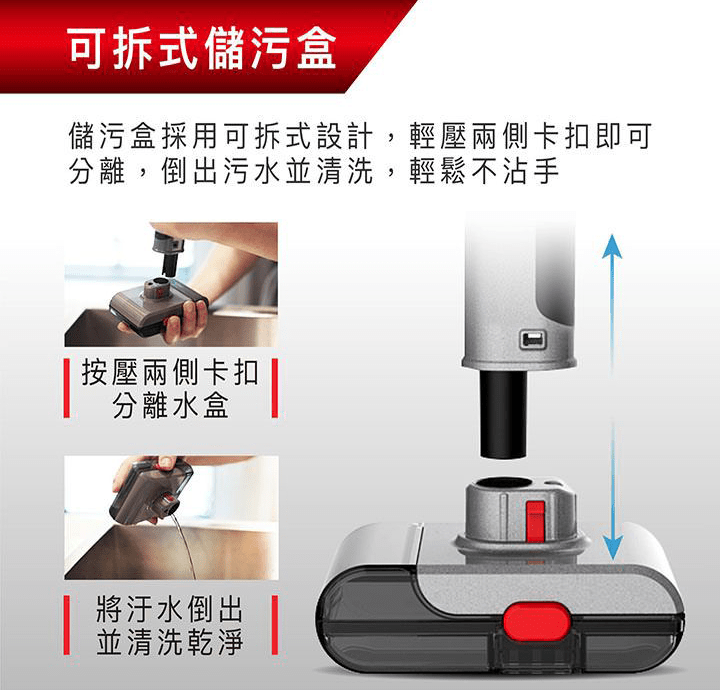 可拆式儲污盒

儲污盒採用可拆式設計，輕壓兩側卡扣即可分離，倒出污水並清洗，輕鬆不沾手

按壓兩側卡扣
分離水盒

將汙水倒出
並清洗乾淨