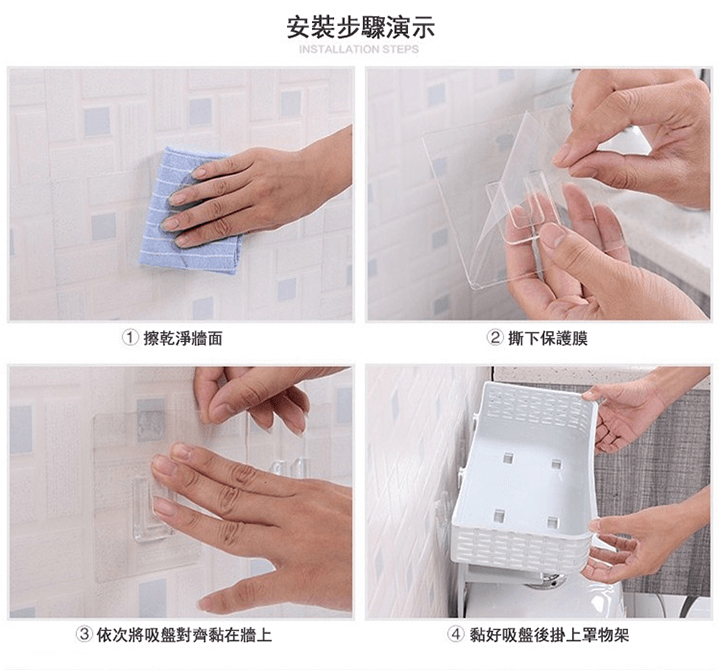 安裝步驟演示
INSTALLATION STEPS

① 擦乾淨牆面

② 撕下保護膜

③ 依次將吸盤對齊黏在牆上

④ 黏好吸盤後掛上置物架