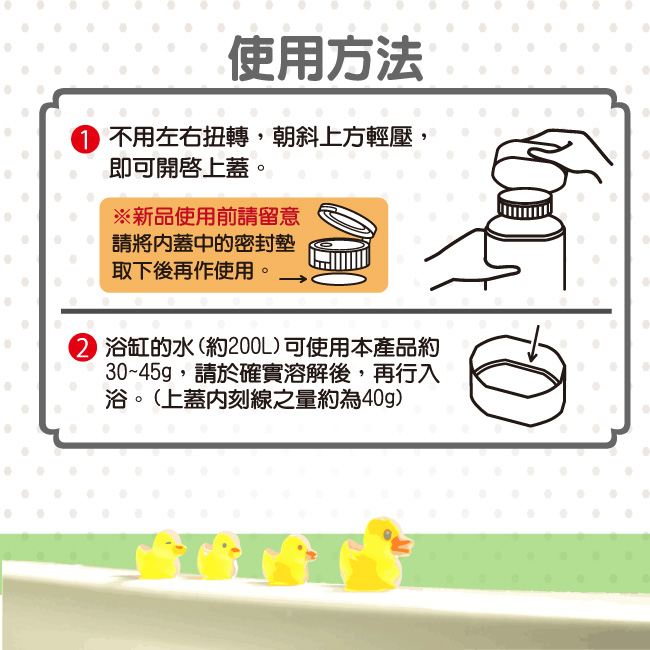 使用方法

1 不用左右扭轉，朝斜上方輕壓，即可開啓上蓋。

※新品使用前請留意
請將內蓋中的密封墊取下後再作使用。

2 浴缸的水（約200L）可使用本產品約30~45g，請於確實溶解後，再行入浴。（上蓋內刻線之量約為40g）