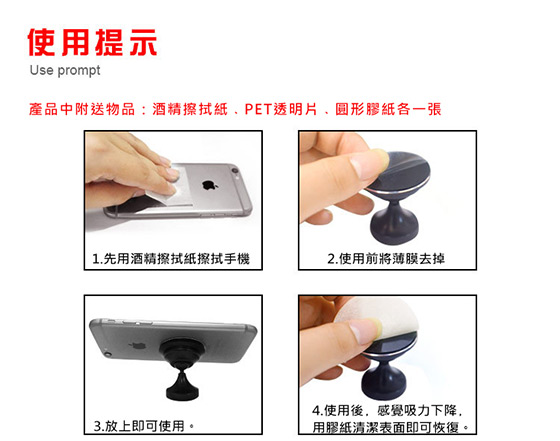 使用提示
Use prompt

產品中附送物品：酒精擦拭紙、PET透明片、圓形膠紙各一張

1.先用酒精擦拭紙擦拭手機

2.使用前將薄膜去掉

3.放上即可使用。

4.使用後，感覺吸力下降，用膠紙清潔表面即可恢復。