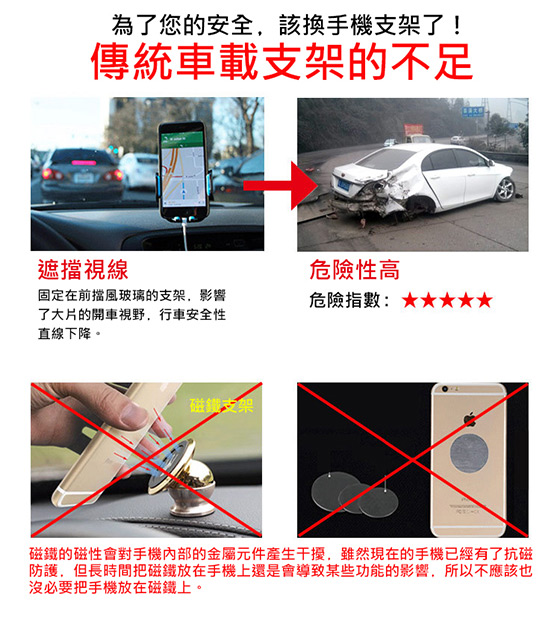 為了您的安全，該換手機支架了！

傳統車載支架的不足

遮擋視線

固定在前擋風玻璃的支架，影響了大片的開車視野，行車安全性直線下降。

危險性高

危險指數：★★★★★

磁鐵支架

磁鐵的磁性會對手機內部的金屬元件產生干擾，雖然現在的手機已經有了抗磁防護，但長時間把磁鐵放在手機上還是會導致某些功能的影響，所以不應該也沒必要把手機放在磁鐵上。